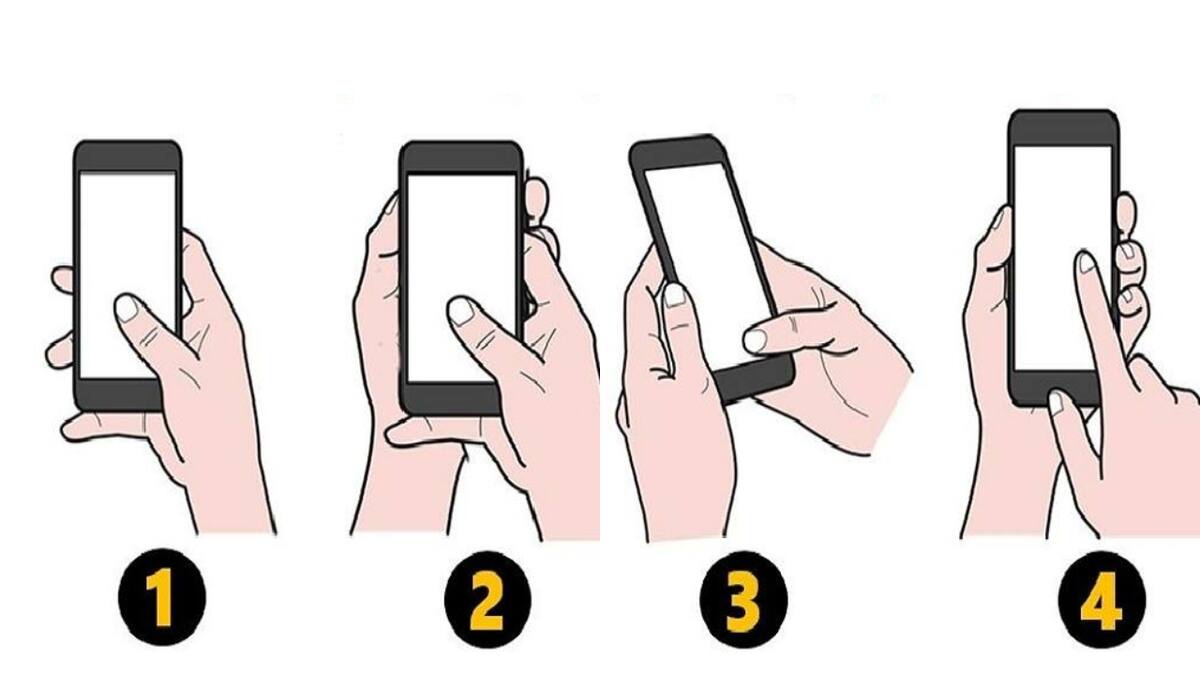 1 2 3 4