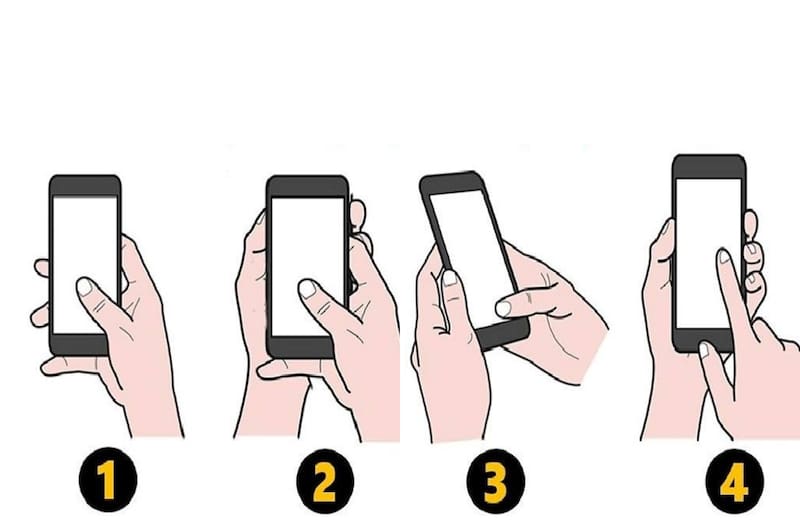 1

2

3

4